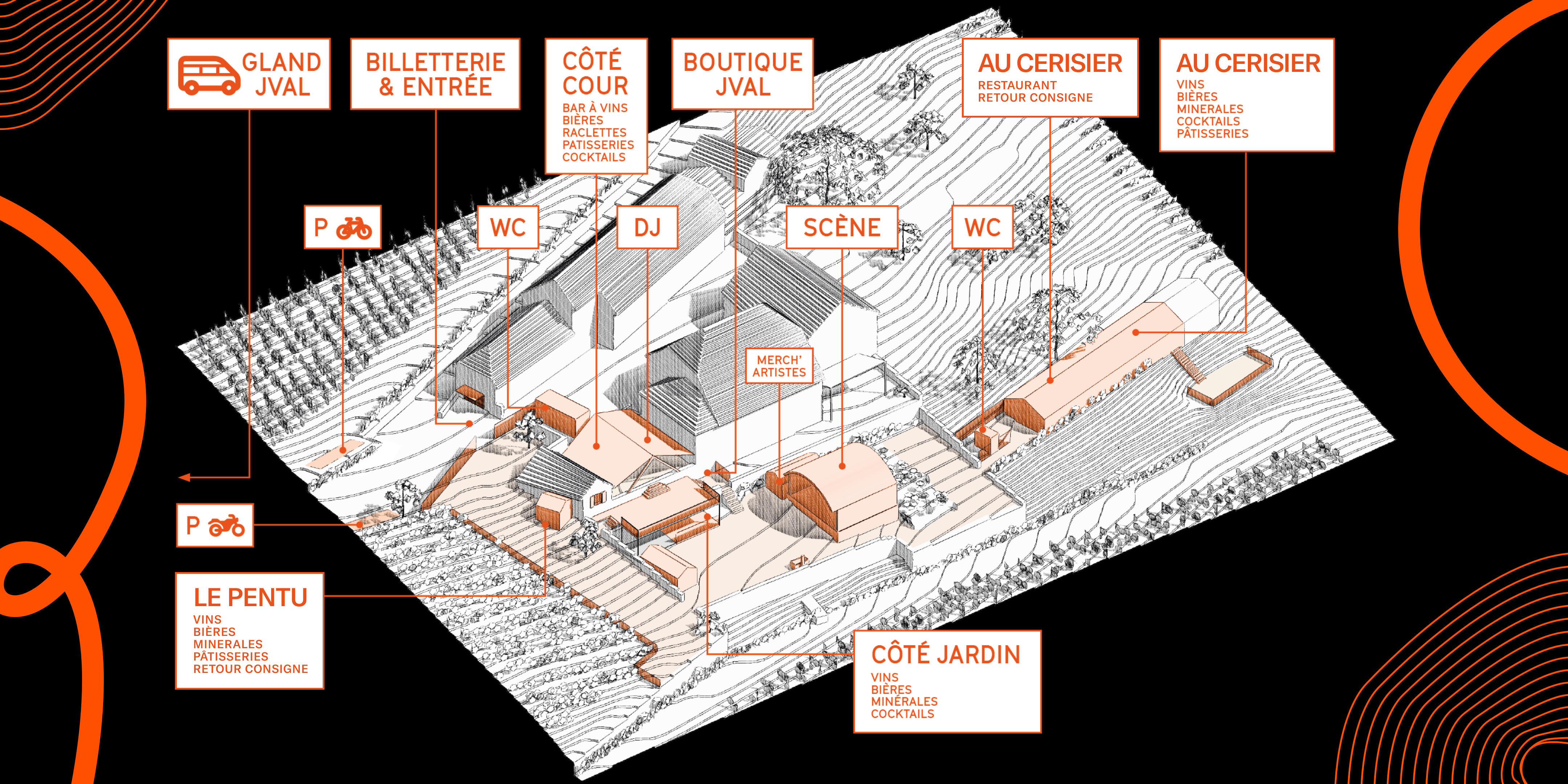 GLAND JVAL

BILLETTERIE & ENTRÉE

CÔTÉ COUR
BAR À VINS
BIÈRES
RACLETTES
PATISSERIES
COCKTAILS

BOUTIQUE JVAL

AU CERISIER
RESTAURANT
RETOUR CONSIGNE

AU CERISIER
VINS
BIÈRES
MINERALES
COCKTAILS
PÂTISSERIES

P

WC

DJ

SCÈNE

WC

MERCH' ARTISTES

P

LE PENTU
VINS
BIÈRES
MINERALES
PÂTISSERIES
RETOUR CONSIGNE

CÔTÉ JARDIN
VINS
BIÈRES
MINÉRALES
COCKTAILS